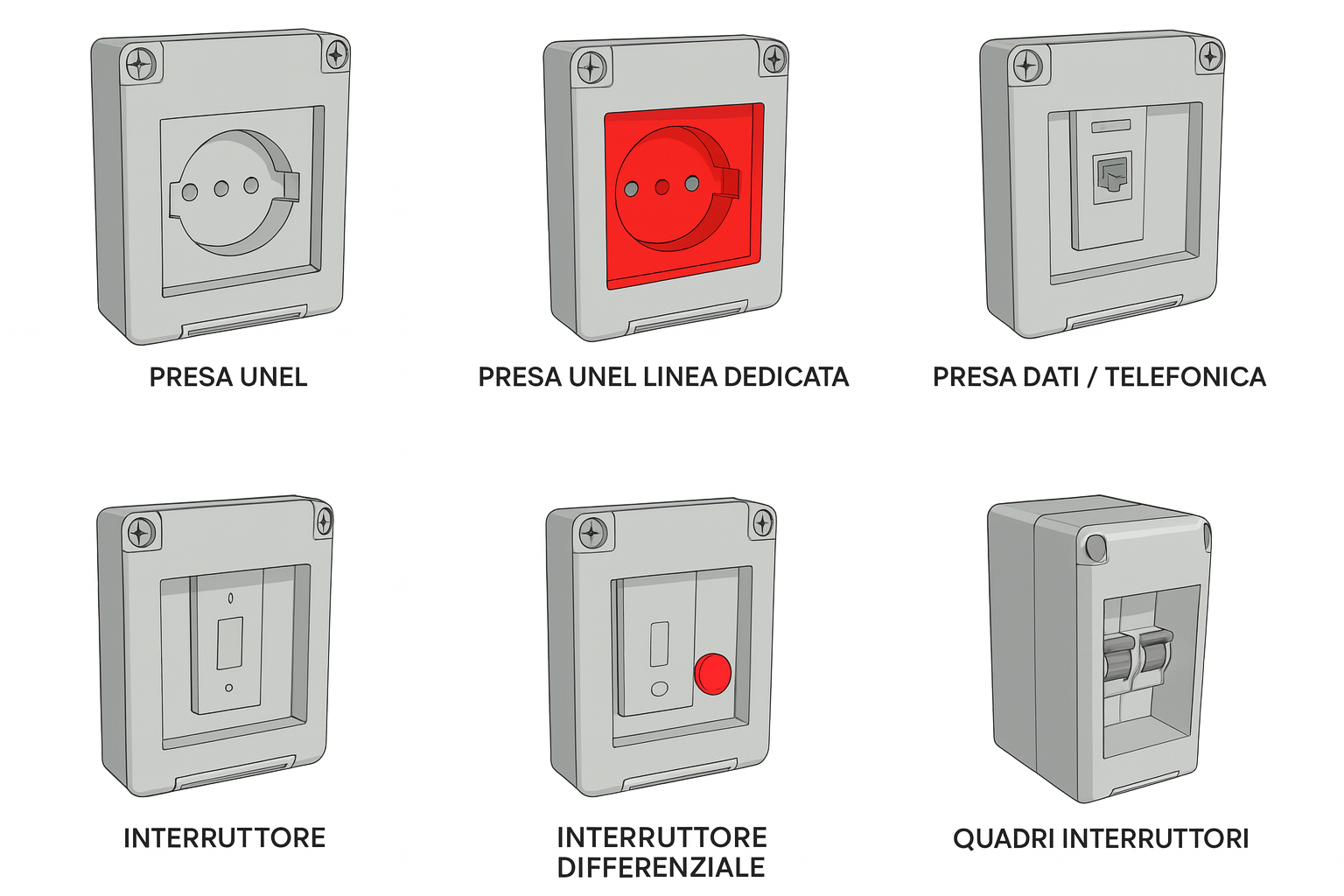 PRESA UNEL

PRESA UNEL LINEA DEDICATA

PRESA DATI / TELEFONICA

INTERRUTTORE

INTERRUTTORE DIFFERENZIALE

QUADRI INTERRUTTORI