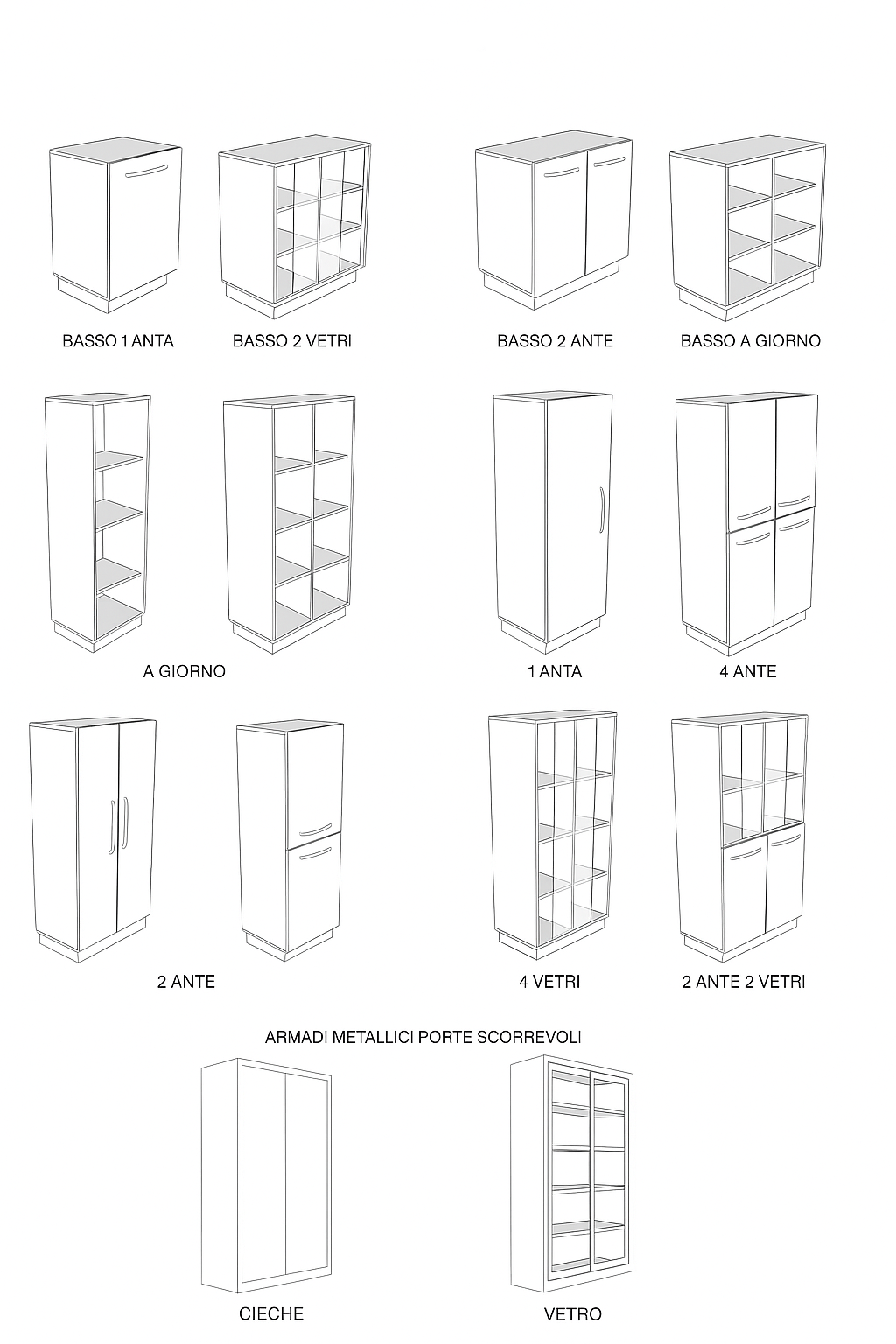 BASSO 1 ANTA

BASSO 2 VETRI

BASSO 2 ANTE

BASSO A GIORNO

A GIORNO

1 ANTA

4 ANTE

2 ANTE

4 VETRI

2 ANTE 2 VETRI

ARMADI METALLICI PORTE SCORREVOLI

CIECHE

VETRO