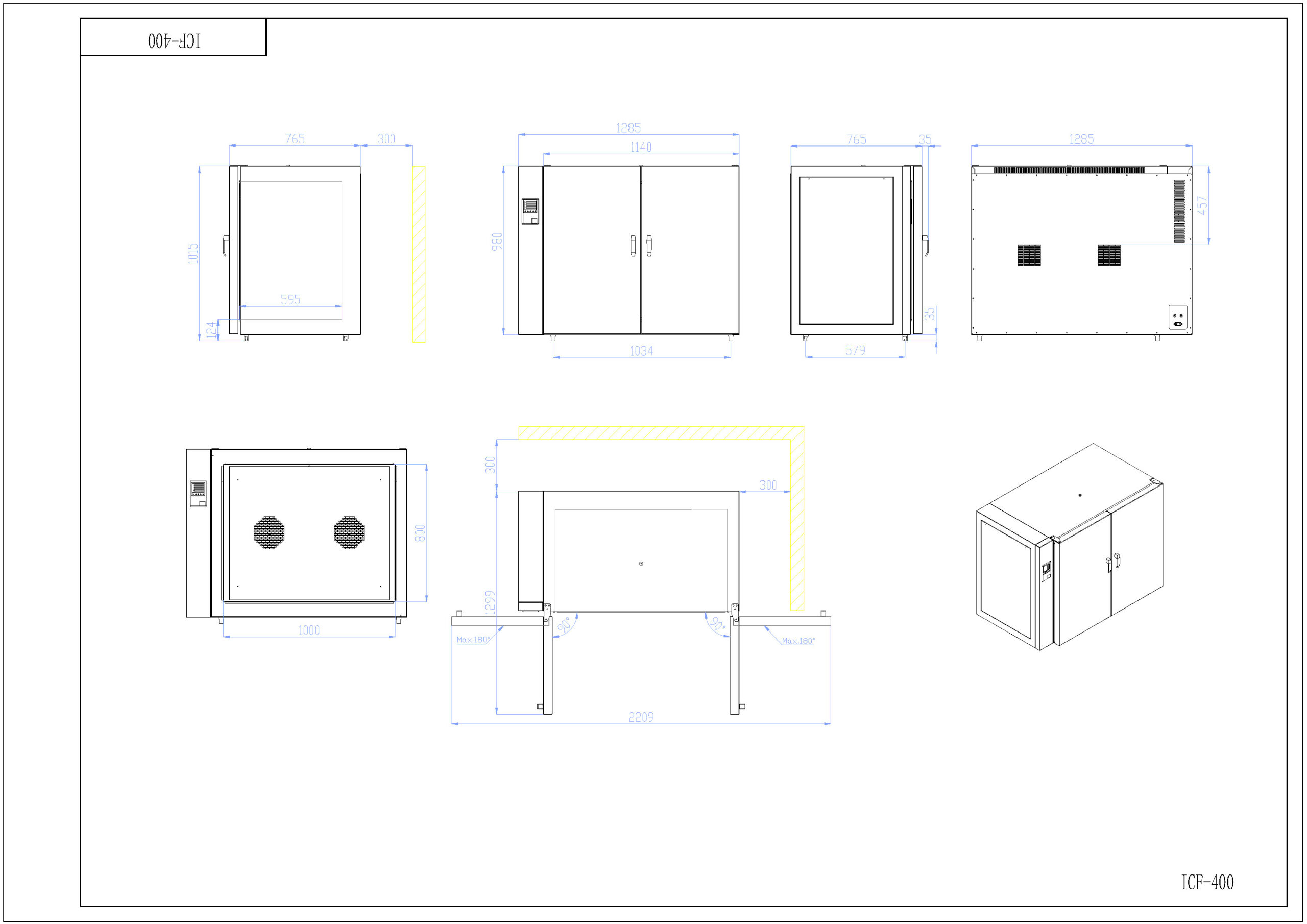 ICF-400

765
300
1015
595
124

1285
1140
980
1034

765
35
35
579

1285
457

800
1000

300
300
1299
90°
90°
Max.180°
Max.180°
2209

ICF-400