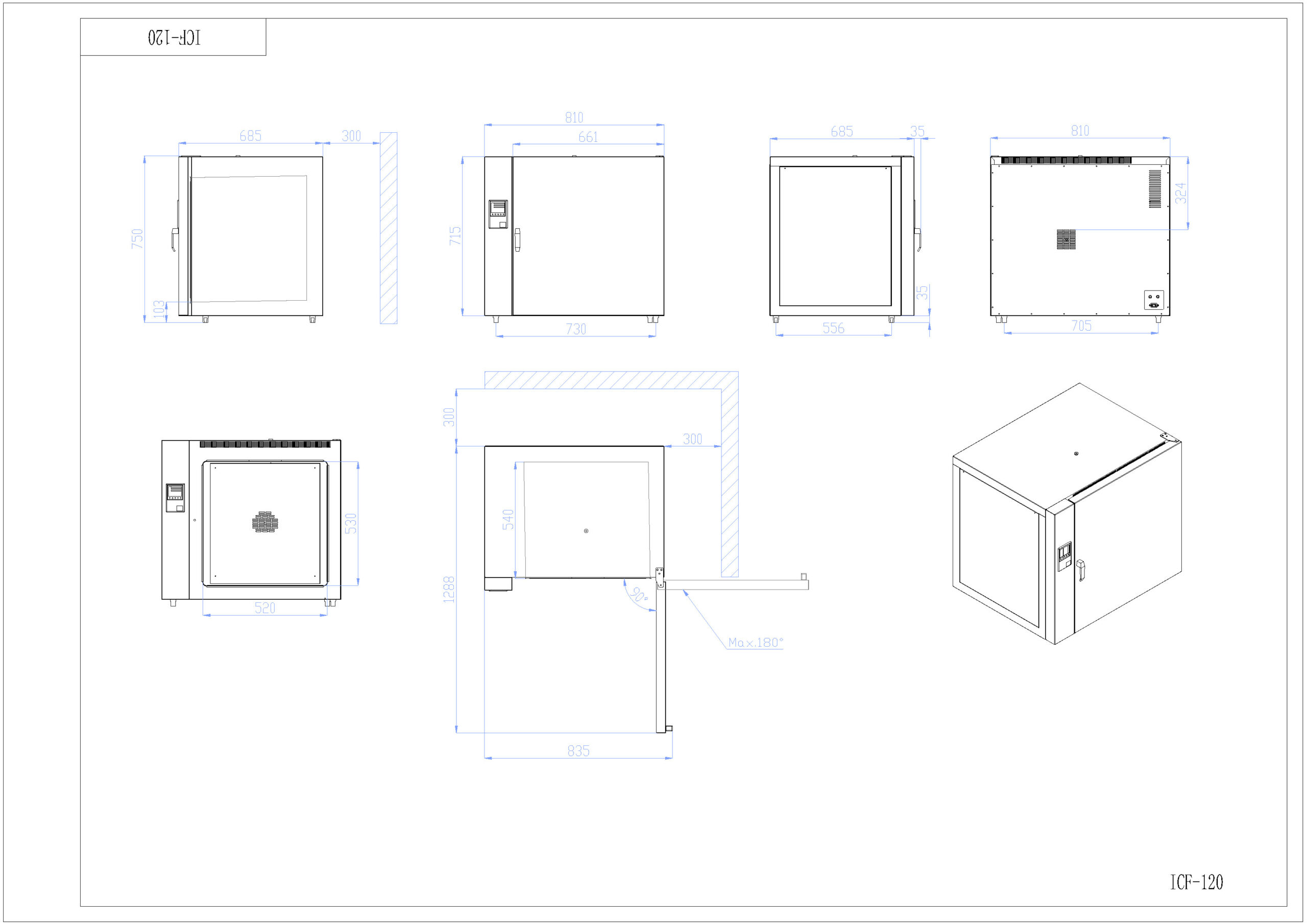 ICF-120

685
300
750
103

810
661
715
730

685
35
35
556

810
324
705

530
520

300
300
540
1288
90°
Max.180°
835

ICF-120